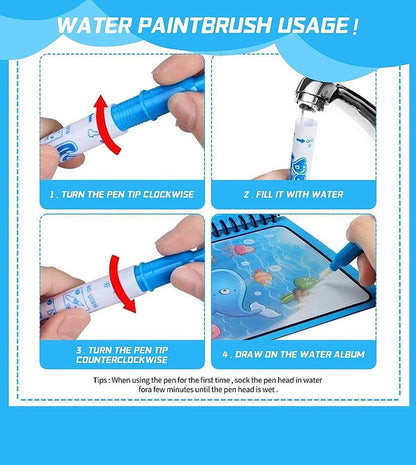 WATER PAINTBRUSH USAGE !

1 . TURN THE PEN TIP CLOCKWISE

2 . FILL IT WITH WATER

3 . TURN THE PEN TIP COUNTERCLOCKWISE

4 . DRAW ON THE WATER ALBUM

Tips : When using the pen for the first time , sock the pen head in water fora few minutes until the pen head is wet .